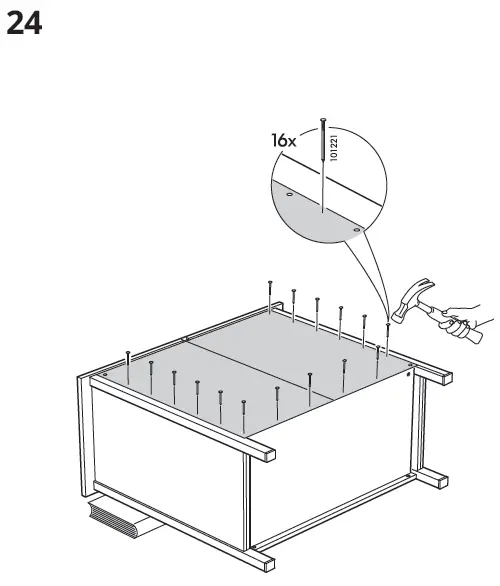 24

16x

101221