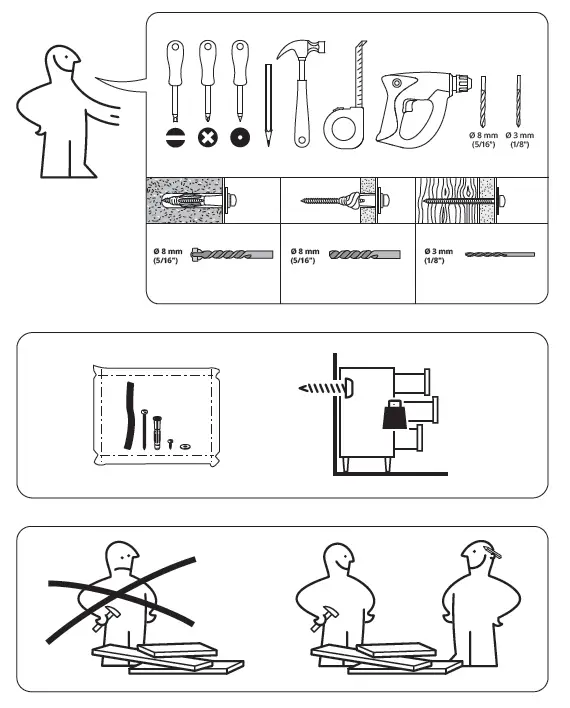 Ø 8 mm
(5/16")

Ø 3 mm
(1/8")

Ø 8 mm
(5/16")

Ø 8 mm
(5/16")

Ø 3 mm
(1/8")