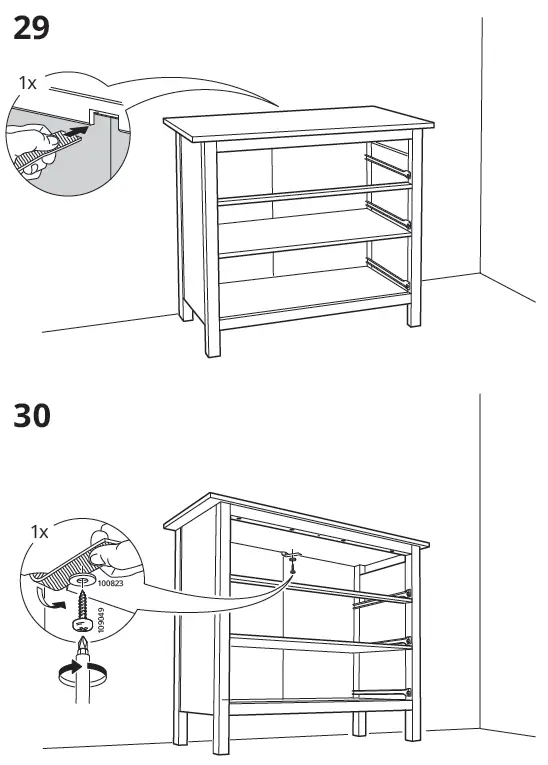 29

1x

30

1x

100823

109049