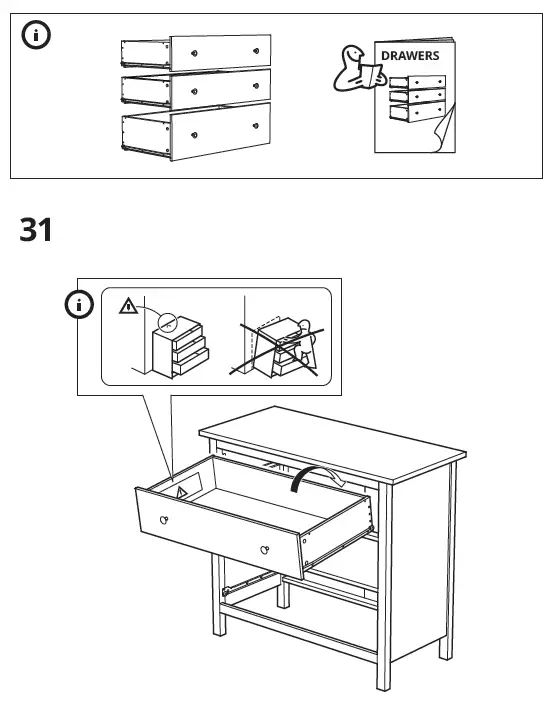 DRAWERS

31