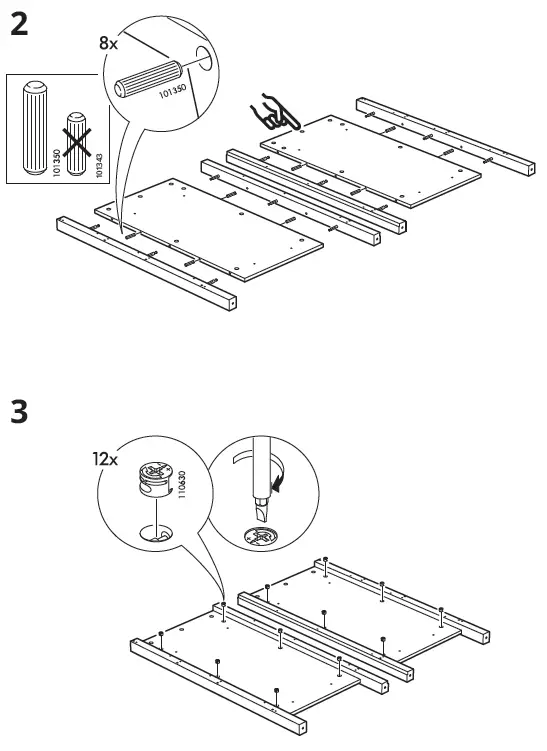 2

8x

101350

101350

101343

3

12x

110630