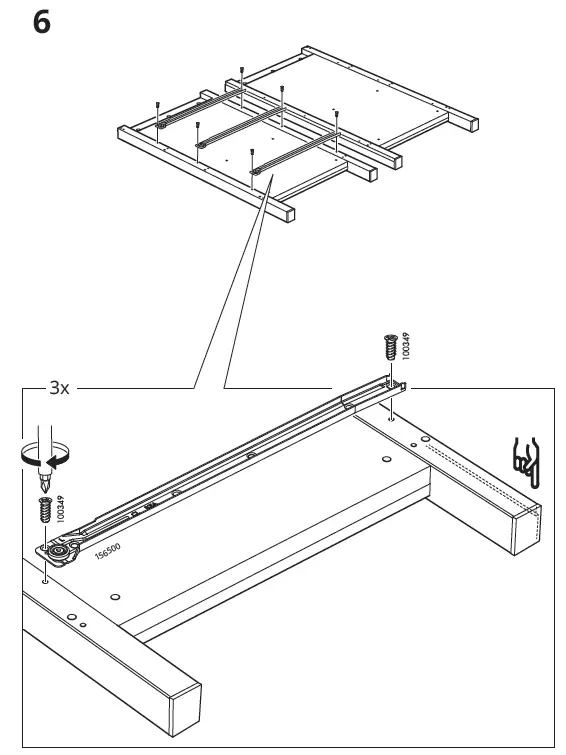 6

3x

100349

100349

156500