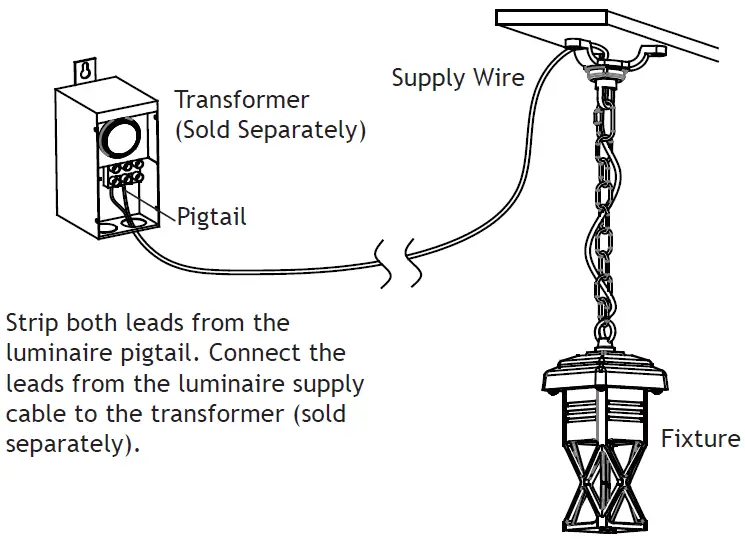 Transformer (Sold Separately)

Supply Wire

Pigtail

Strip both leads from the luminaire pigtail. Connect the leads from the luminaire supply cable to the transformer (sold separately).

Fixture