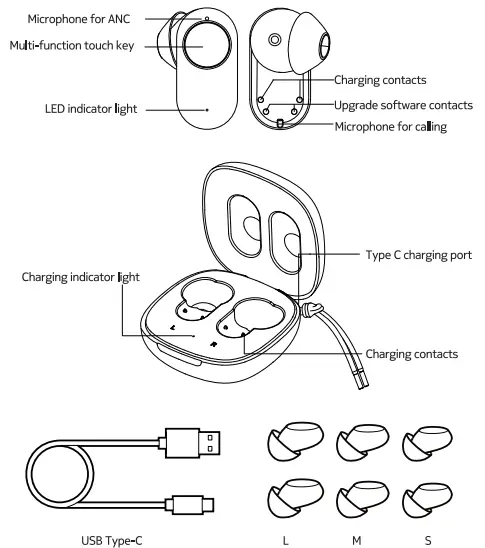 Microphone for ANC
Multi-function touch key
LED indicator light
Charging contacts
Upgrade software contacts
Microphone for calling

Type C charging port
Charging indicator light
L
R
Charging contacts

USB Type-C
L
M
S