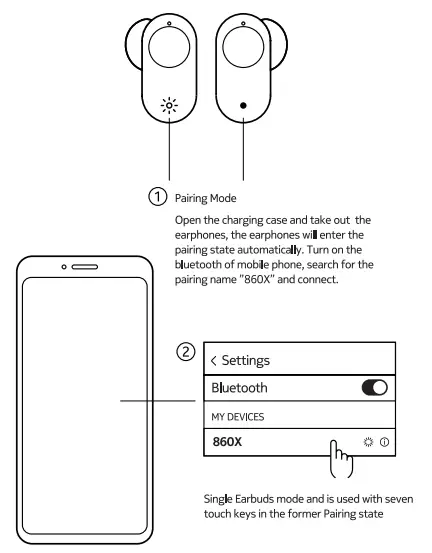 ① Pairing Mode

Open the charging case and take out the earphones, the earphones will enter the pairing state automatically. Turn on the bluetooth of mobile phone, search for the pairing name "860X" and connect.

②

< Settings

Bluetooth

MY DEVICES

860X

Single Earbuds mode and is used with seven touch keys in the former Pairing state