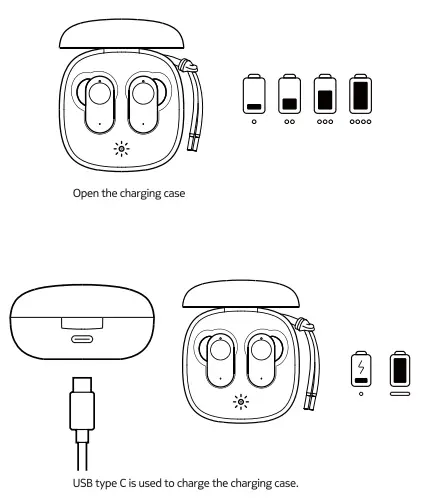 Open the charging case

USB type C is used to charge the charging case.