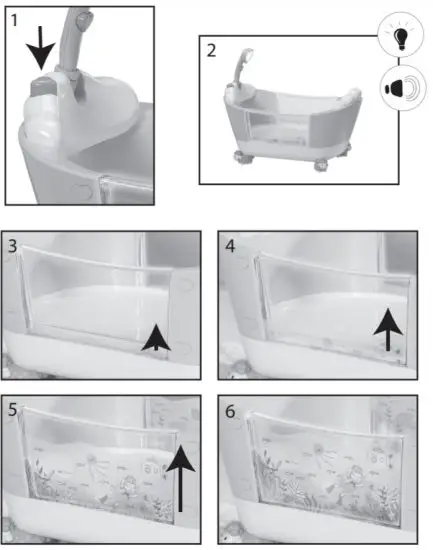 1

2

3

4

5

6