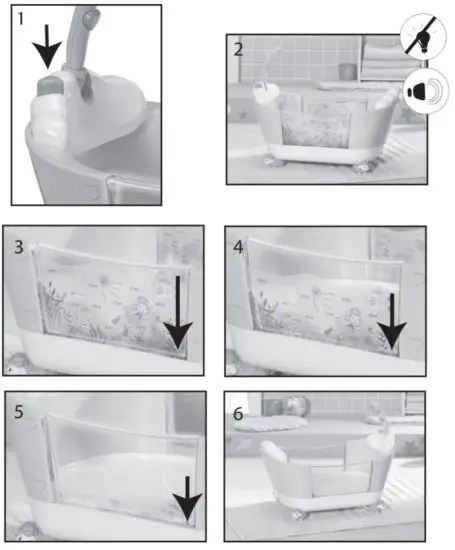 1

2

3

4

5

6