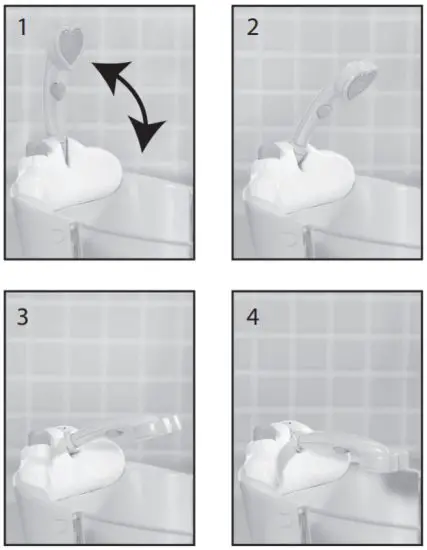 1

2

3

4