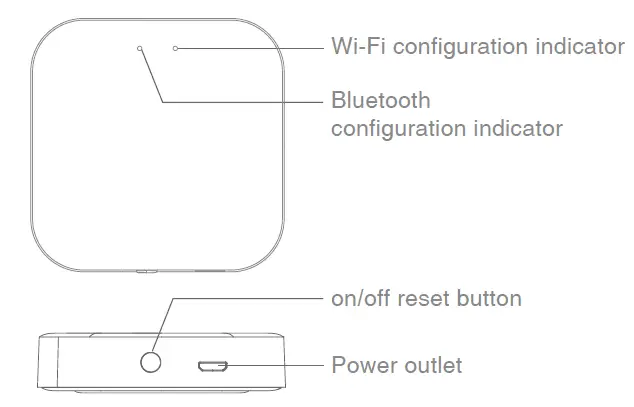 Wi-Fi configuration indicator

Bluetooth configuration indicator

on/off reset button

Power outlet