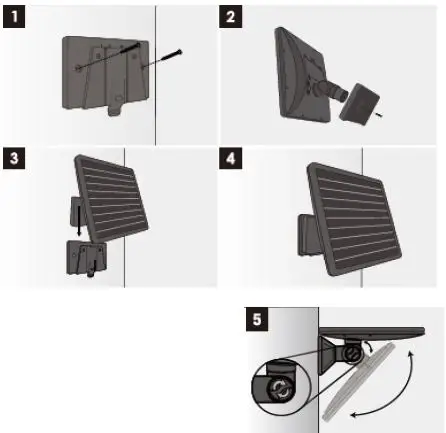 1
2
3
4
5