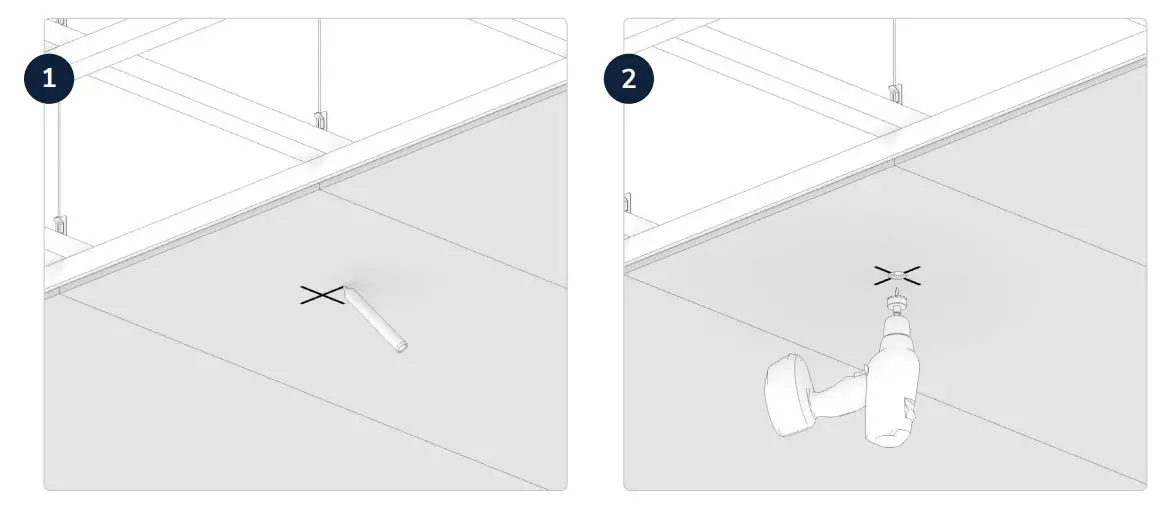 1

2