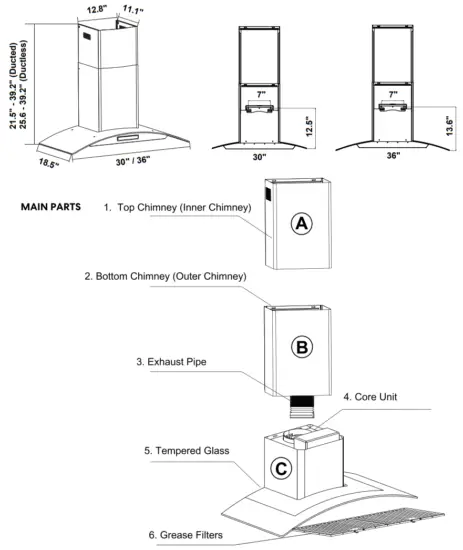 12.8"
11.1"
21.5" - 39.2" (Ducted)
25.6 - 39.2" (Ductless)
18.5"
30" / 36"

7"
12.5"
30"

7"
13.6"
36"

MAIN PARTS
1. Top Chimney (Inner Chimney)
A
2. Bottom Chimney (Outer Chimney)
B
3. Exhaust Pipe
4. Core Unit
5. Tempered Glass
C
6. Grease Filters