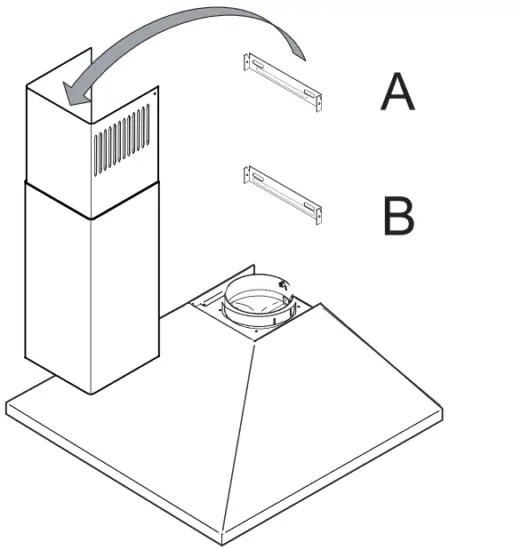 A

B