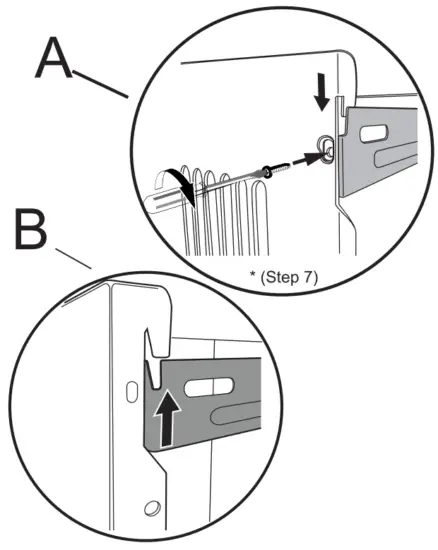 A

* (Step 7)

B