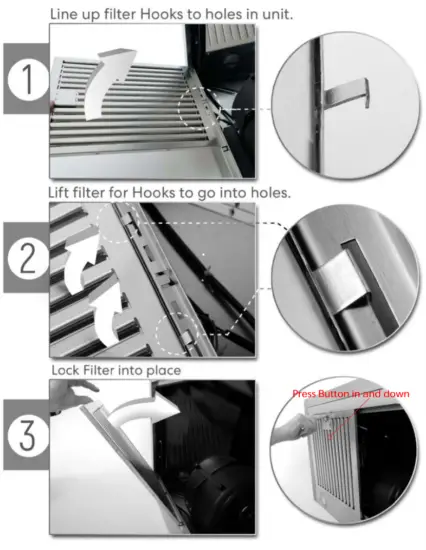 Line up filter Hooks to holes in unit.

1

Lift filter for Hooks to go into holes.

2

Lock Filter into place

3

Press Button in and down