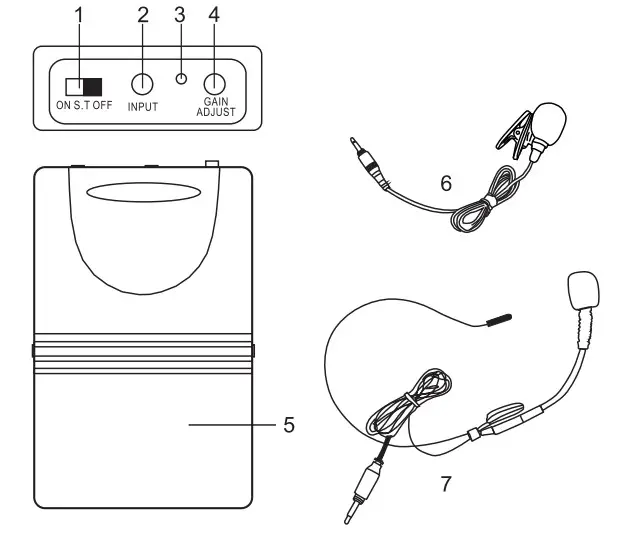 1 2 3 4

ON S.T OFF INPUT GAIN ADJUST

6

5

7