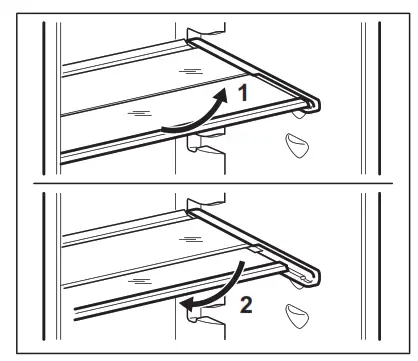 1

2