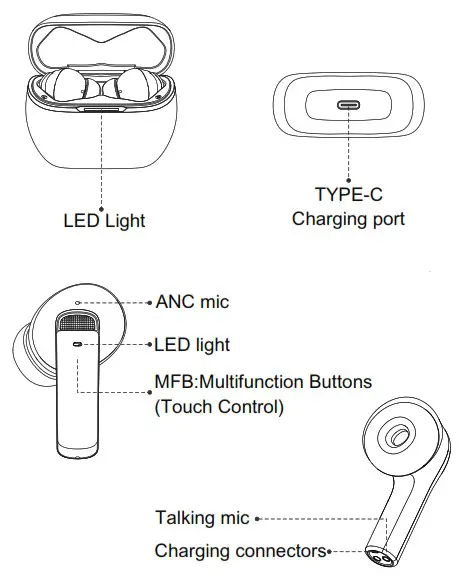 LED Light

TYPE-C
Charging port

ANC mic
LED light
MFB:Multifunction Buttons
(Touch Control)

Talking mic
Charging connectors