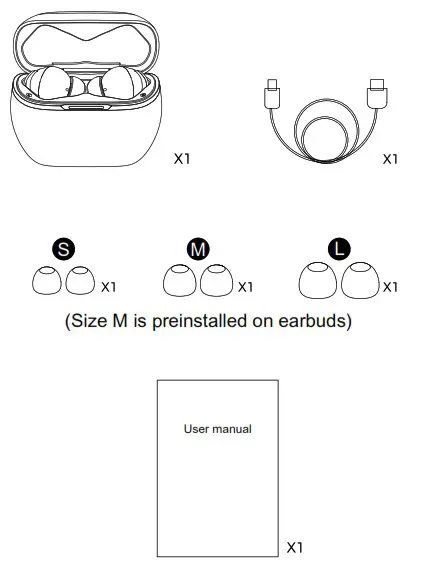 X1

X1

S
X1

M
X1

L
X1

(Size M is preinstalled on earbuds)

User manual

X1