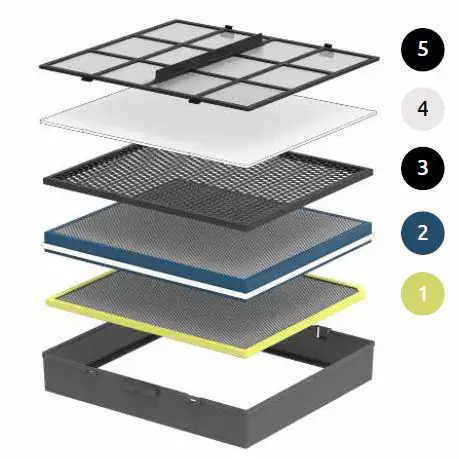 5
4
3
2
1