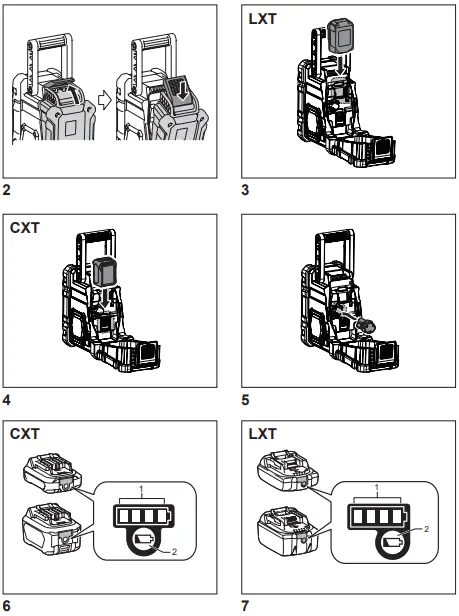 2

LXT

3

CXT

4

5

CXT

1

2

6

LXT

1

2

7