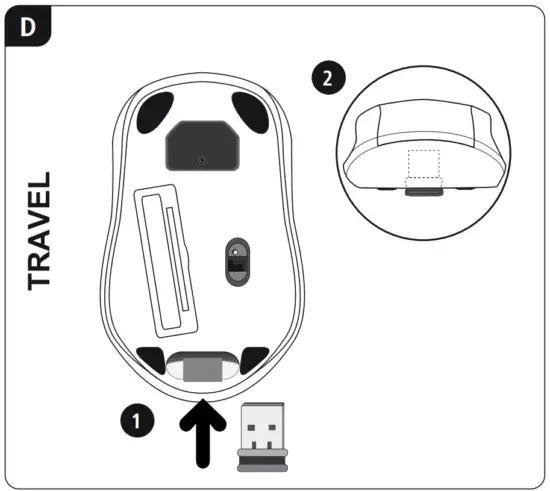 D

TRAVEL

2

1