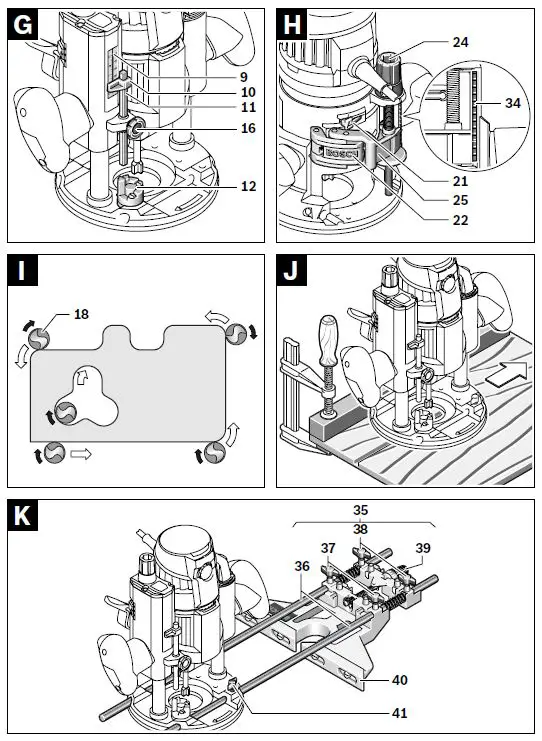 G

9
10
11
16
12

H

24
34
BOSCH
21
25
22

I

18

J

K

35
38
37
39
36
40
41