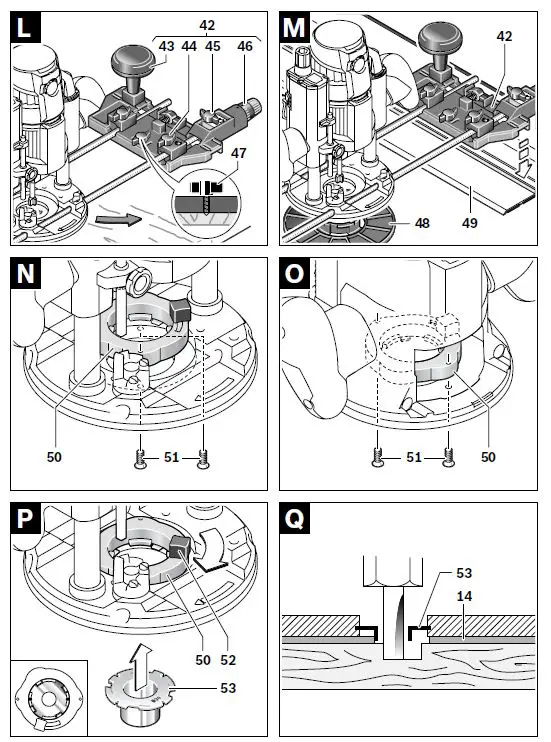 L

42
43 44 45 46
47

M

42
48 49

N

50
51

O

51 50

P

50 52
53

Q

53
14