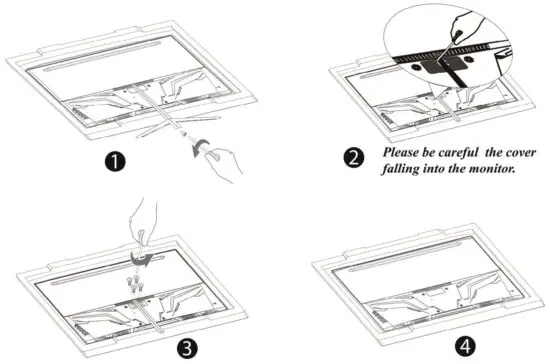 1

2 Please be careful the cover falling into the monitor.

3

4