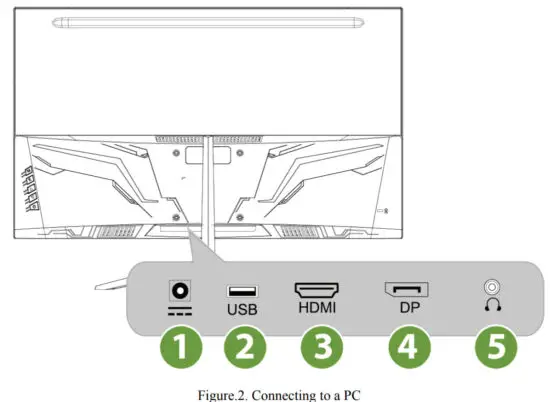 USB HDMI DP

1 2 3 4 5

Figure.2. Connecting to a PC