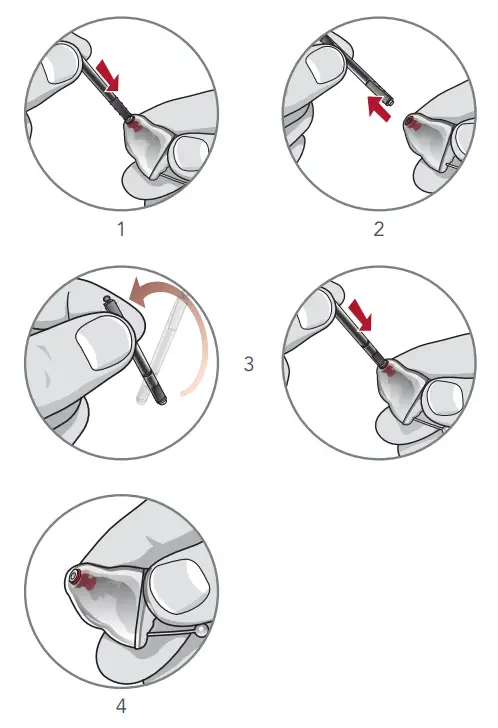 1

2

3

4