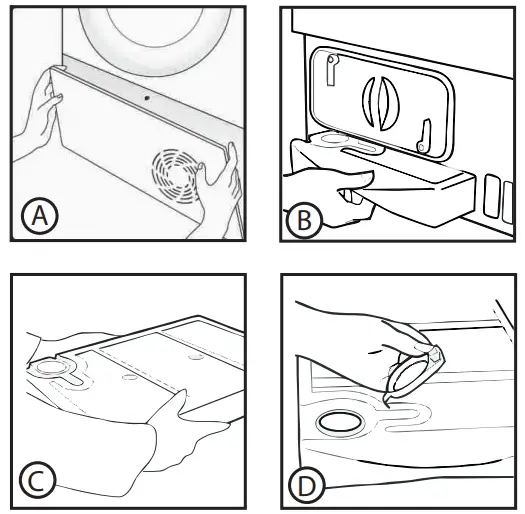 A

B

C

D