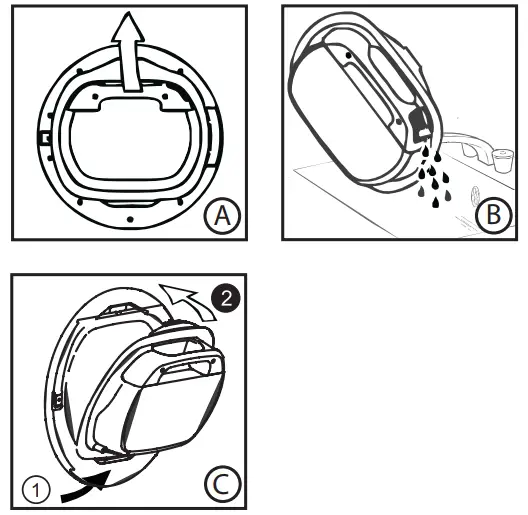 A

B

2

1

C