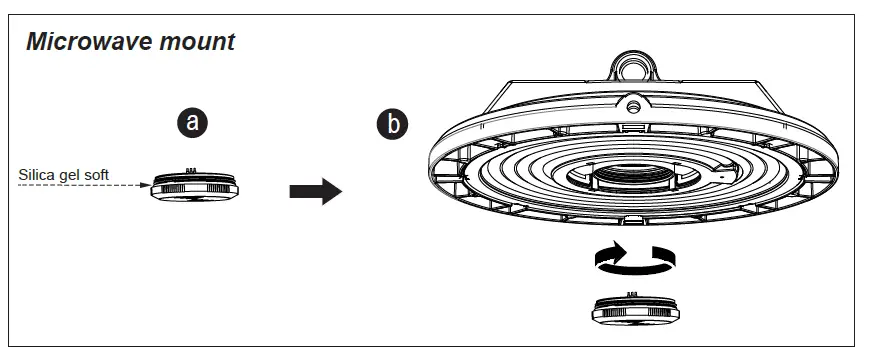 Microwave mount

a

Silica gel soft

b