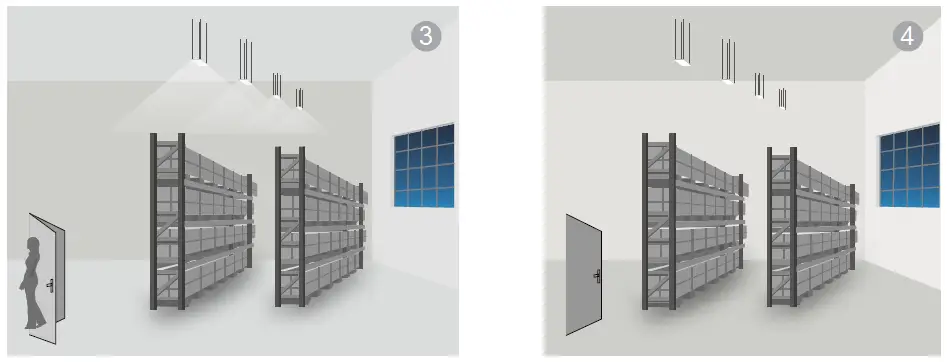 3

4