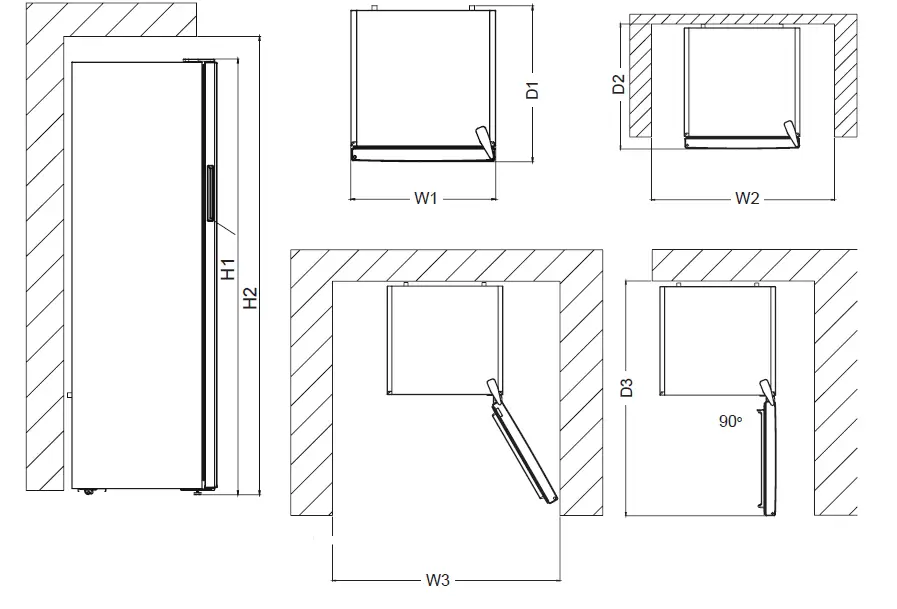 H1
H2
D1
W1
D2
W2
W3
D3
90°