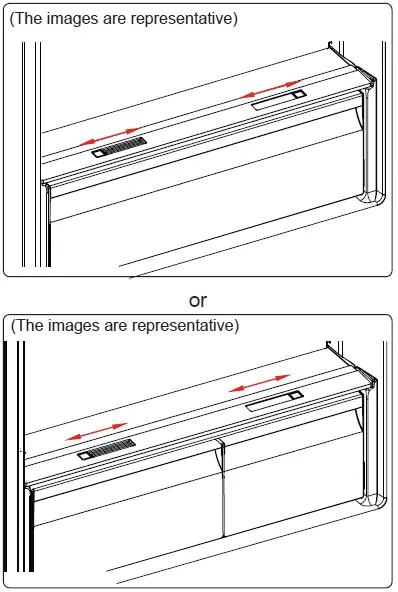 (The images are representative)

or

(The images are representative)