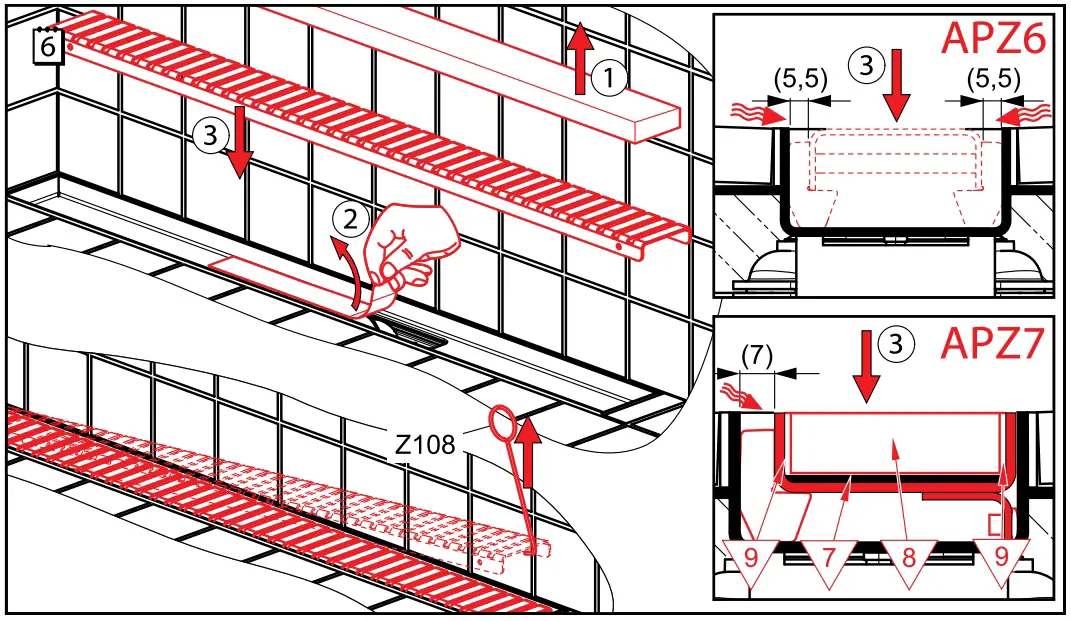 6

1

3

2

Z108

APZ6

(5,5)

3

(5,5)

APZ7

(7)

3

9

7

8

9