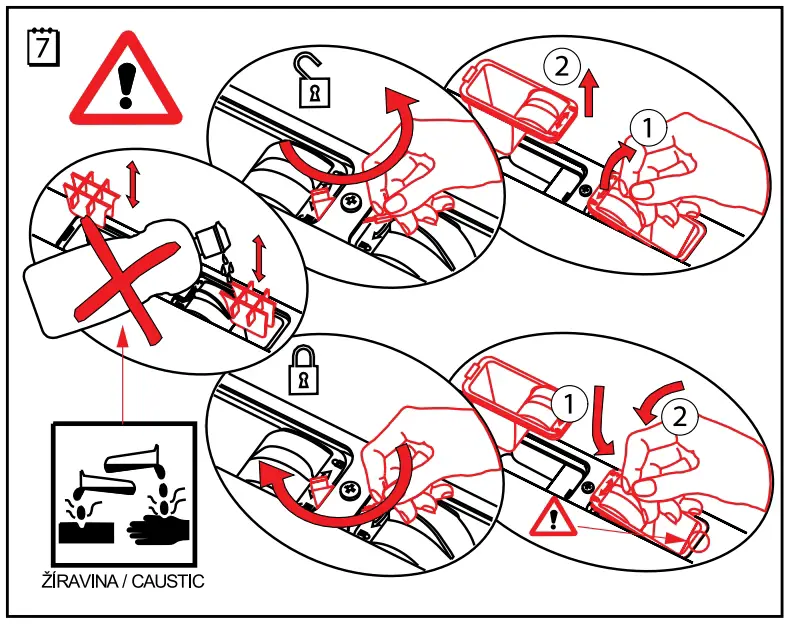 7

2

1

1

2

ŽÍRAVINA / CAUSTIC