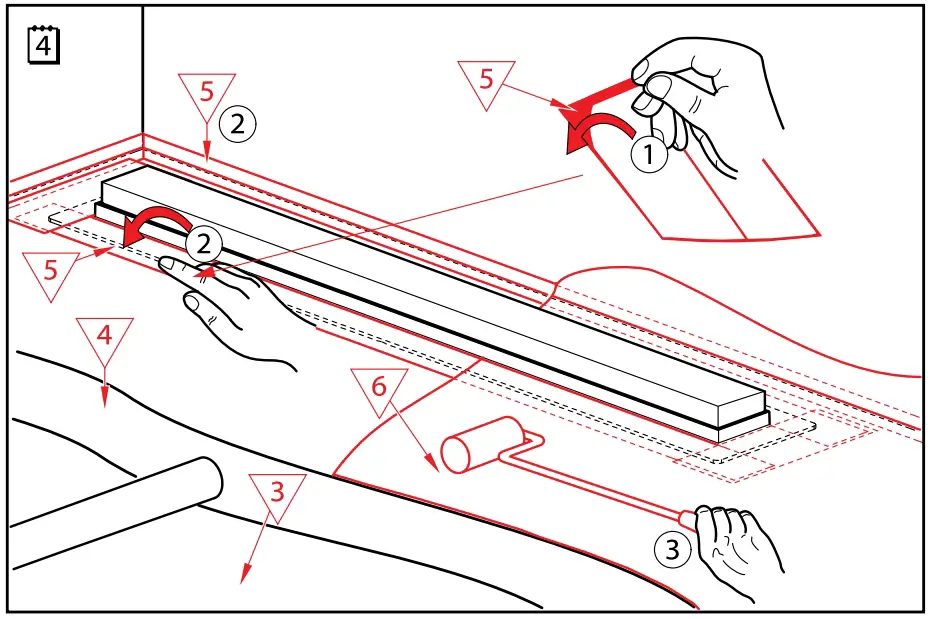 4
5
2
5
1
2
5
4
6
3
3