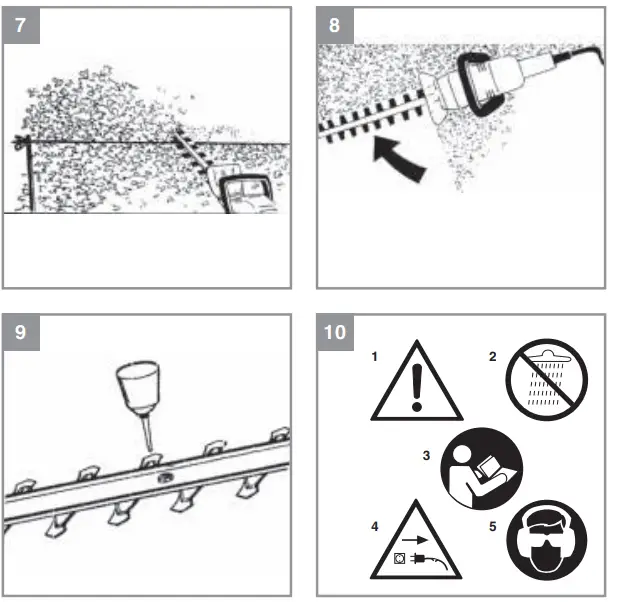 7

8

9

10

1

2

3

4

5