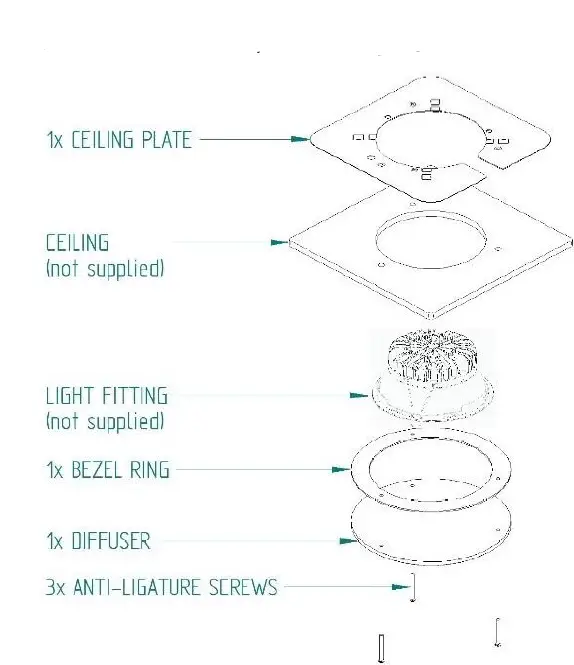 1x CEILING PLATE

CEILING
(not supplied)

LIGHT FITTING
(not supplied)

1x BEZEL RING

1x DIFFUSER

3x ANTI-LIGATURE SCREWS