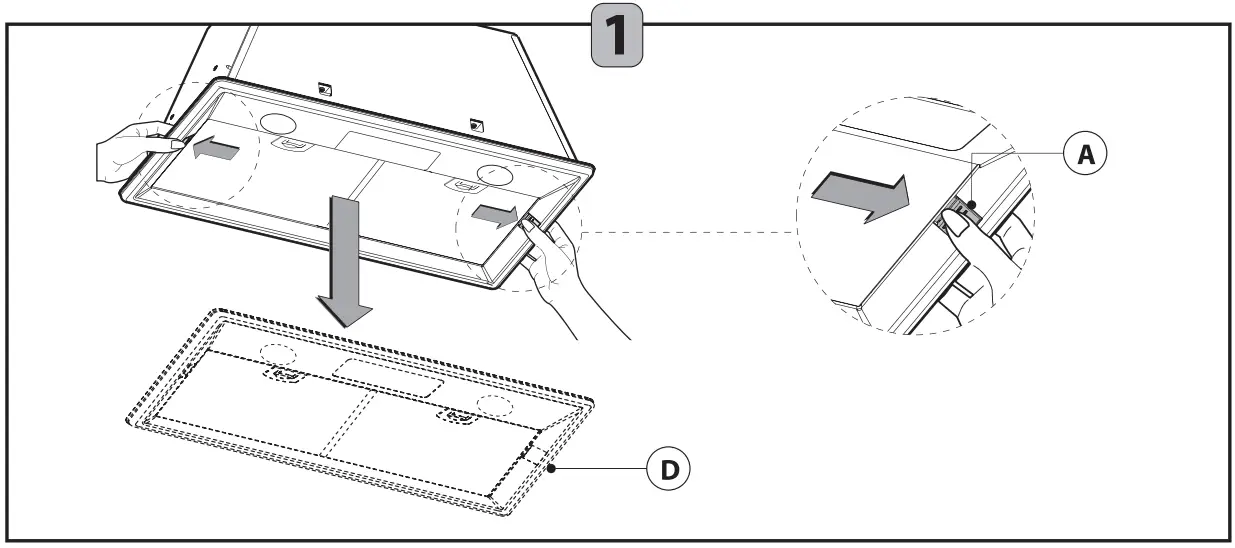 1

A

D