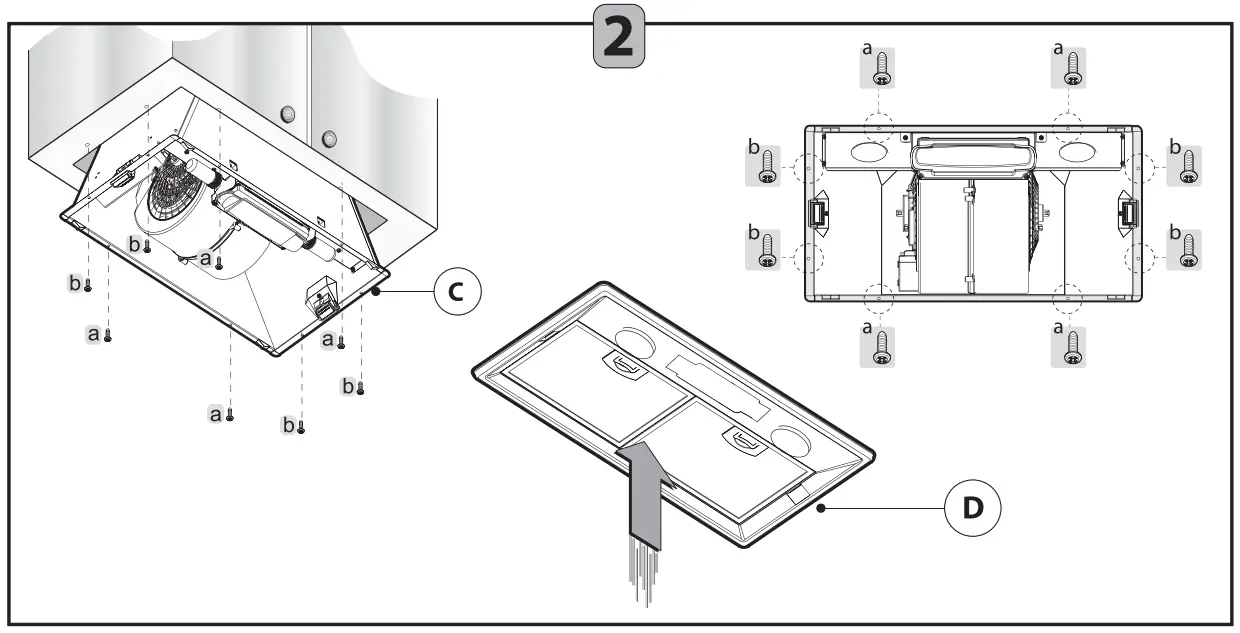 2

b
a
b
a
a
b
a
b

C

a
a
b
b
b
b
a
a

D