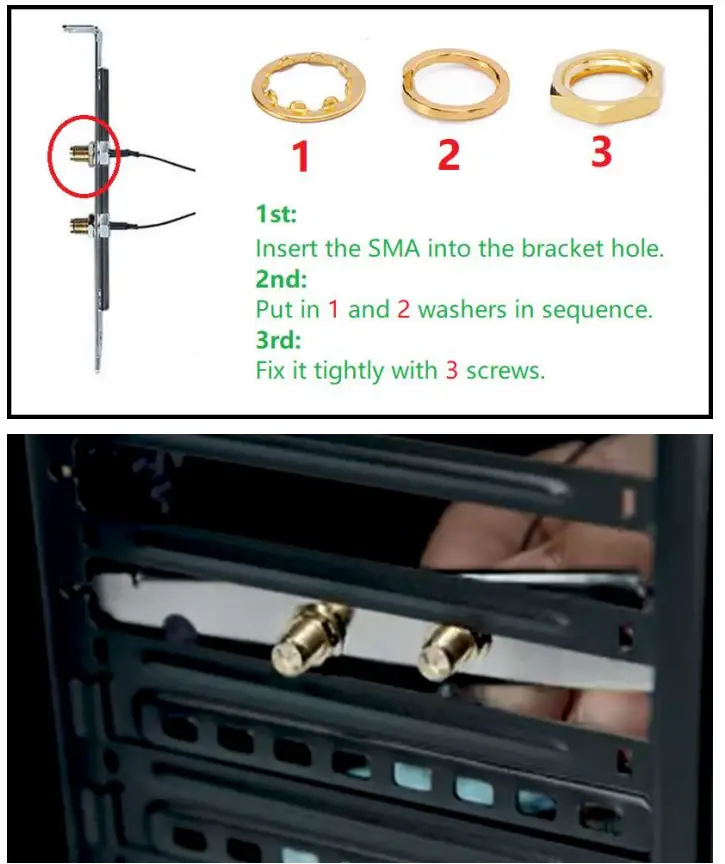 1

2

3

1st:
Insert the SMA into the bracket hole.
2nd:
Put in 1 and 2 washers in sequence.
3rd:
Fix it tightly with 3 screws.