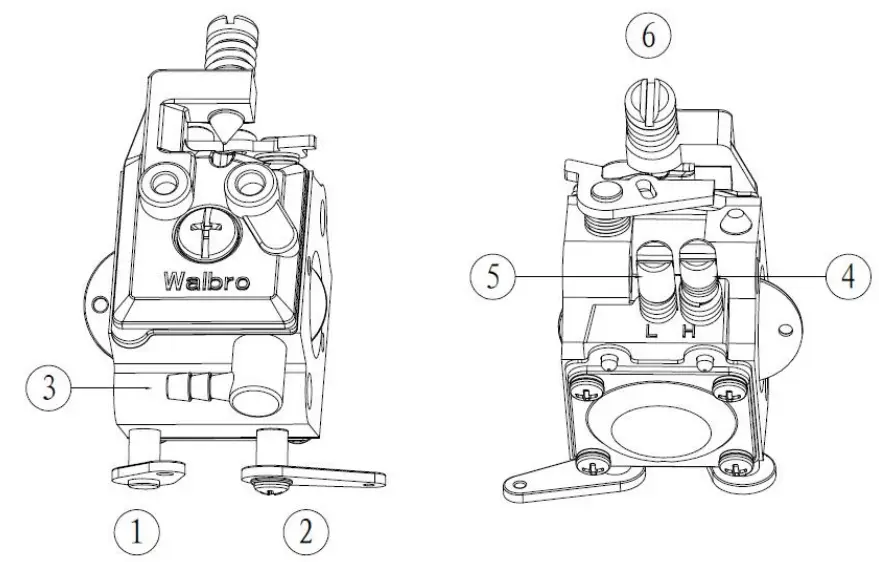 Walbro

3

1

2

6

5

4

L H