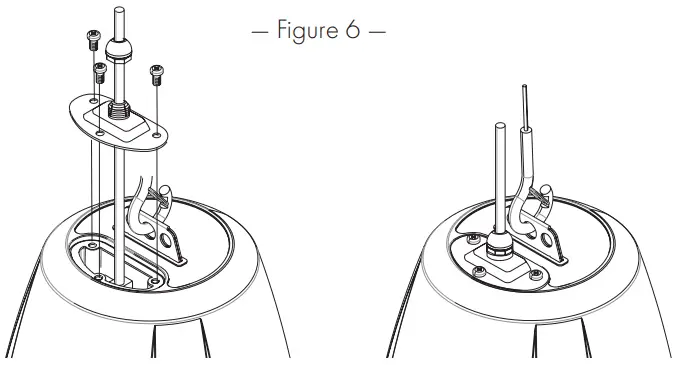 — Figure 6 —