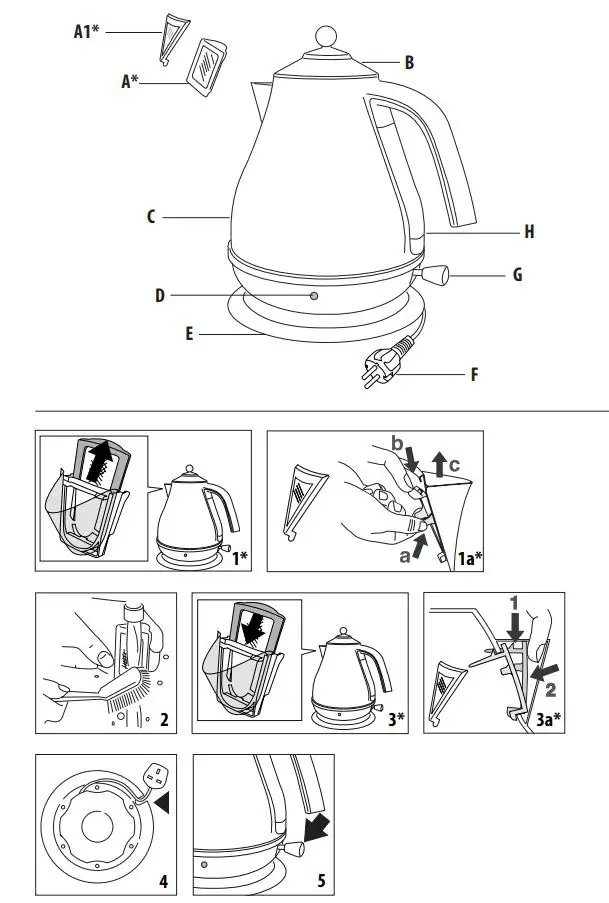 A1*
A*
B
C
H
G
D
E
F

1*
b
c
a
1a*
2
3*
1
2
3a*
4
5