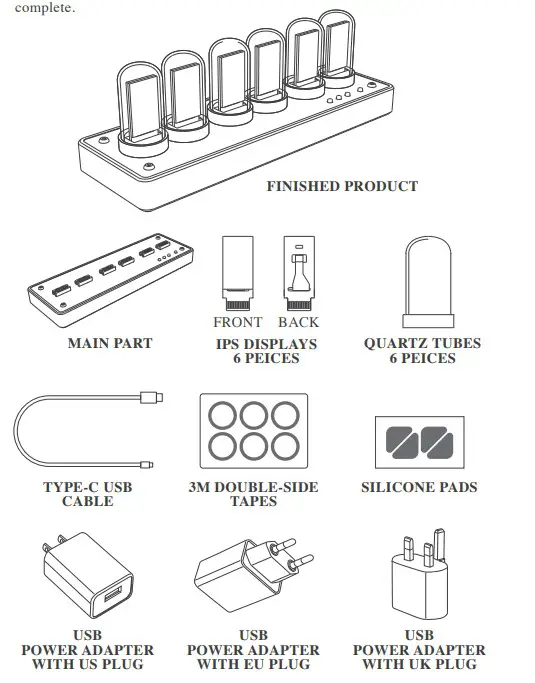 complete.

FINISHED PRODUCT

MAIN PART

FRONT BACK

IPS DISPLAYS
6 PEICES

QUARTZ TUBES
6 PEICES

TYPE-C USB
CABLE

3M DOUBLE-SIDE
TAPES

SILICONE PADS

USB
POWER ADAPTER
WITH US PLUG

USB
POWER ADAPTER
WITH EU PLUG

USB
POWER ADAPTER
WITH UK PLUG